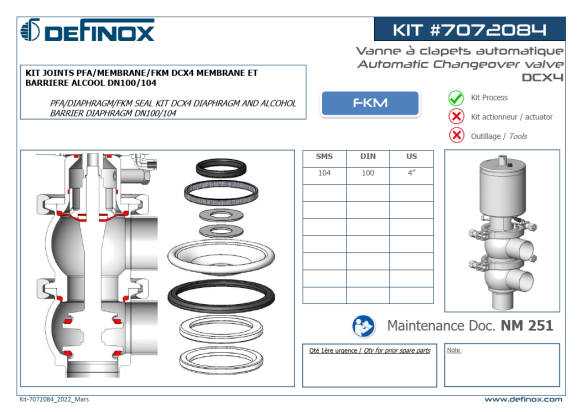 DEFINOX

KIT #7072084

Vanne à clapets automatique
Automatic Changeover valve
DCX4

KIT JOINTS PFA/MEMBRANE/FKM DCX4 MEMBRANE ET BARRIERE ALCOOL DN100/104

PFA/DIAPHRAGM/FKM SEAL KIT DCX4 DIAPHRAGM AND ALCOHOL BARRIER DIAPHRAGM DN100/104

FKM

Kit Process

Kit actionneur / actuator

Outillage / Tools

| SMS | DIN | US |
|---|---|---|
| 104 | 100 | 4" |
| | | |
| | | |
| | | |
| | | |
| | | |
| | | |
| | | |

Maintenance Doc. NM 251

Qté 1ère urgence / Qty for prior spare parts

Note :

Kit-7072084_2022_Mars

www.definox.com