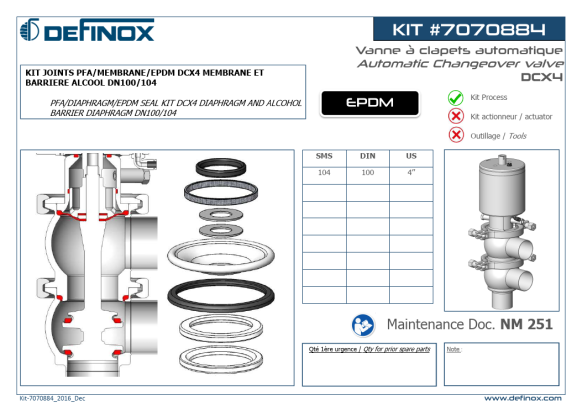 DEFINOX

KIT #7070884

Vanne à clapets automatique
Automatic Changeover valve
DCX4

KIT JOINTS PFA/MEMBRANE/EPDM DCX4 MEMBRANE ET BARRIERE ALCOOL DN100/104

PFA/DIAPHRAGM/EPDM SEAL KIT DCX4 DIAPHRAGM AND ALCOHOL BARRIER DIAPHRAGM DN100/104

EPDM

Kit Process
Kit actionneur / actuator
Outillage / Tools

| SMS | DIN | US |
|---|---|---|
| 104 | 100 | 4" |
| | | |
| | | |
| | | |
| | | |
| | | |
| | | |
| | | |

Maintenance Doc. NM 251

Qté 1ère urgence / Qty for prior spare parts

Note :

Kit-7070884_2016_Dec

www.definox.com